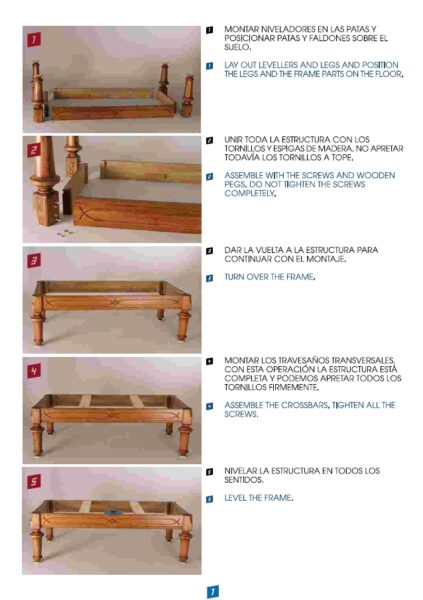 1

1 MONTAR NIVELADORES EN LAS PATAS Y POSICIONAR PATAS Y FALDONES SOBRE EL SUELO.

1 LAY OUT LEVELLERS AND LEGS AND POSITION THE LEGS AND THE FRAME PARTS ON THE FLOOR.

2

2 UNIR TODA LA ESTRUCTURA CON LOS TORNILLOS Y ESPIGAS DE MADERA. NO APRETAR TODAVÍA LOS TORNILLOS A TOPE.

2 ASSEMBLE WITH THE SCREWS AND WOODEN PEGS. DO NOT TIGHTEN THE SCREWS COMPLETELY.

3

3 DAR LA VUELTA A LA ESTRUCTURA PARA CONTINUAR CON EL MONTAJE.

3 TURN OVER THE FRAME.

4

4 MONTAR LOS TRAVESAÑOS TRANSVERSALES. CON ESTA OPERACIÓN LA ESTRUCTURA ESTÁ COMPLETA Y PODEMOS APRETAR TODOS LOS TORNILLOS FIRMEMENTE.

4 ASSEMBLE THE CROSSBARS. TIGHTEN ALL THE SCREWS.

5

5 NIVELAR LA ESTRUCTURA EN TODOS LOS SENTIDOS.

5 LEVEL THE FRAME.

7